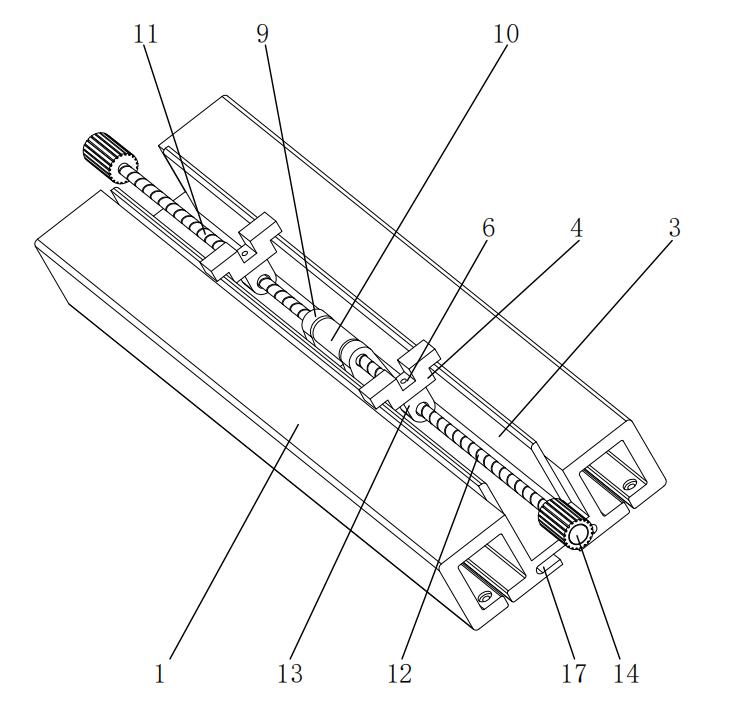 11
9
10
6
4
3
1
13
12
17
14